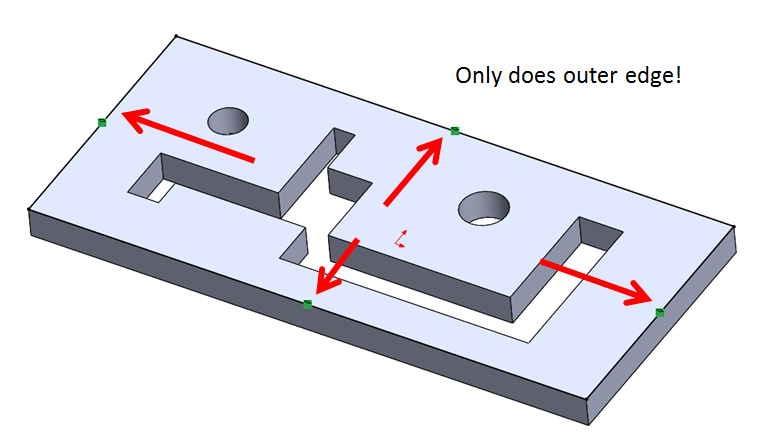 Only does outer edge!