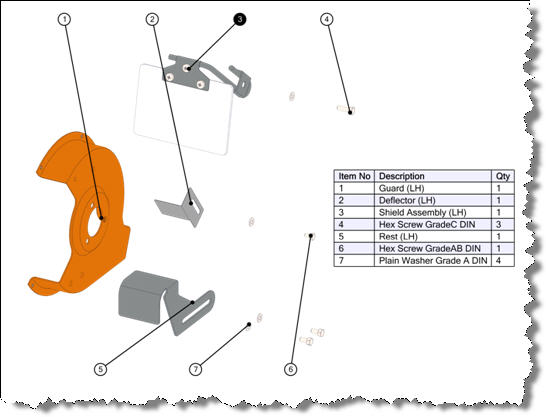 1
2
3
4

| Item No | Description | Qty |
|---|---|---|
| 1 | Guard (LH) | 1 |
| 2 | Deflector (LH) | 1 |
| 3 | Shield Assembly (LH) | 1 |
| 4 | Hex Screw GradeC DIN | 3 |
| 5 | Rest (LH) | 1 |
| 6 | Hex Screw GradeAB DIN | 1 |
| 7 | Plain Washer Grade A DIN | 4 |

5
7
6